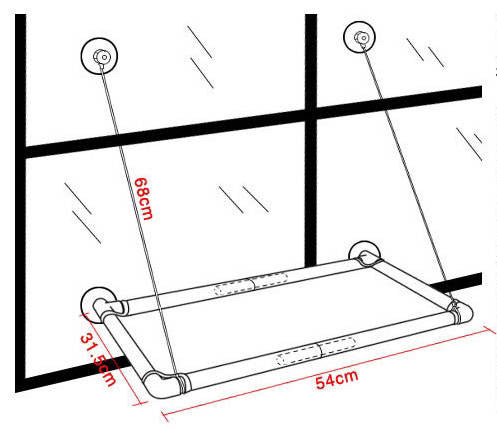 68cm

31.5cm

54cm